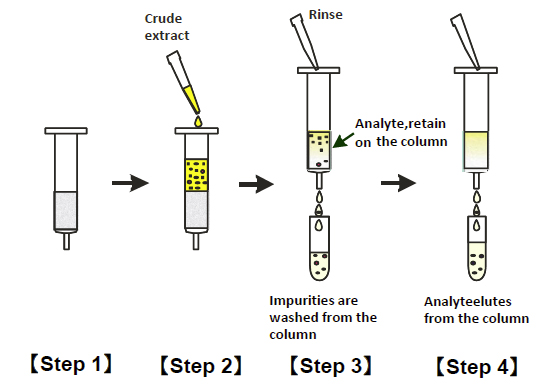 Crude extract

Rinse

Analyte,retain on the column

Impurities are washed from the column

Analyteelutes from the column

【Step 1】

【Step 2】

【Step 3】

【Step 4】